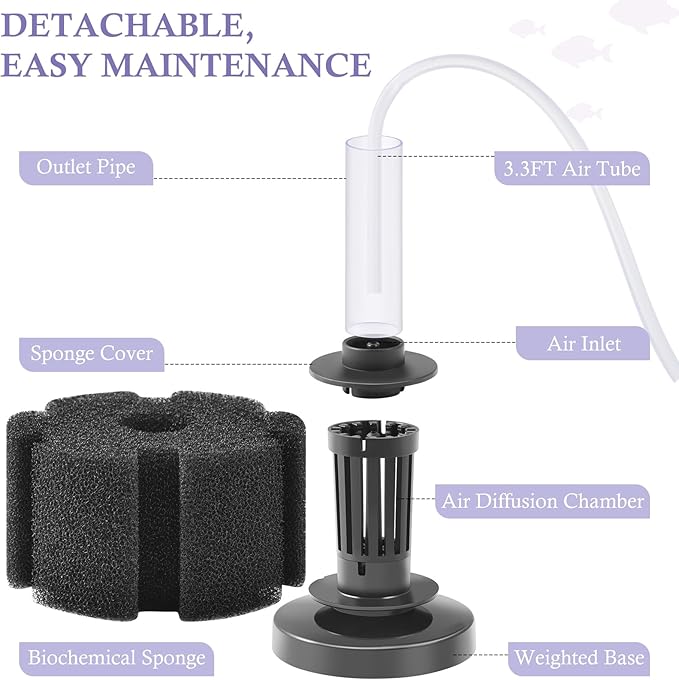 DETACHABLE,
EASY MAINTENANCE

Outlet Pipe

3.3FT Air Tube

Sponge Cover

Air Inlet

Air Diffusion Chamber

Biochemical Sponge

Weighted Base