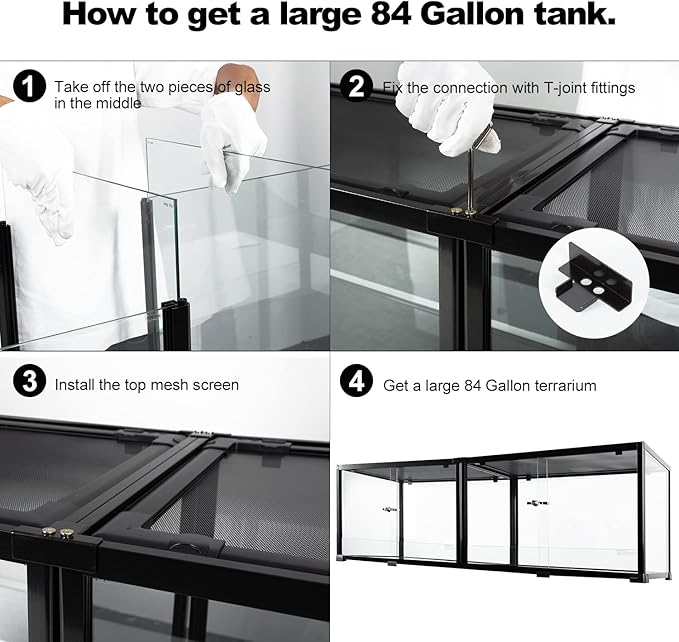 How to get a large 84 Gallon tank.

1 Take off the two pieces of glass in the middle

2 Fix the connection with T-joint fittings

3 Install the top mesh screen

4 Get a large 84 Gallon terrarium