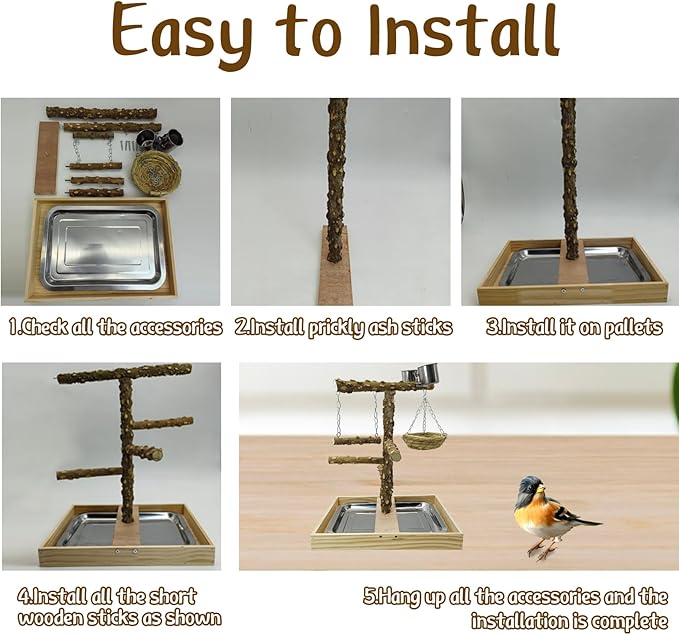 Easy to Install

1.Check all the accessories

2.Install prickly ash sticks

3.Install it on pallets

4.Install all the short wooden sticks as shown

5.Hang up all the accessories and the installation is complete