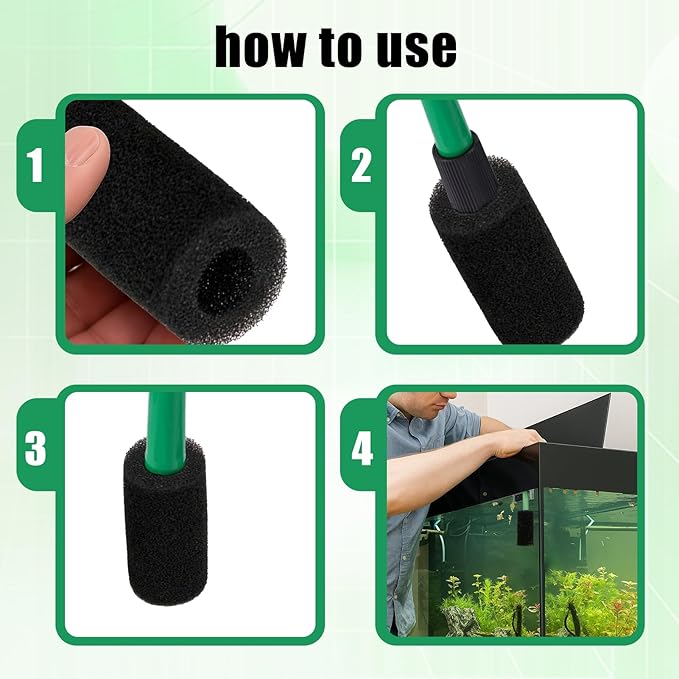 how to use

1

2

3

4