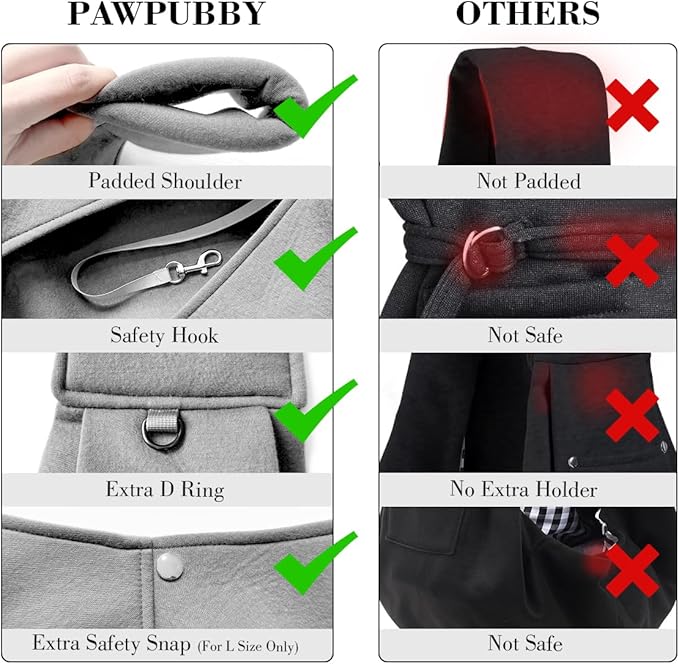 PAWPUBBY

Padded Shoulder

Safety Hook

Extra D Ring

Extra Safety Snap (For L Size Only)

OTHERS

Not Padded

Not Safe

No Extra Holder

Not Safe