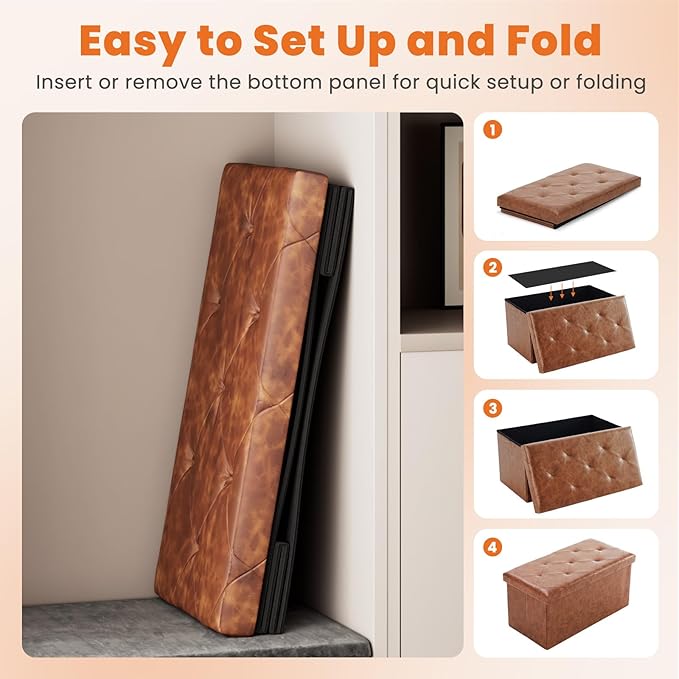 Easy to Set Up and Fold

Insert or remove the bottom panel for quick setup or folding

1

2

3

4