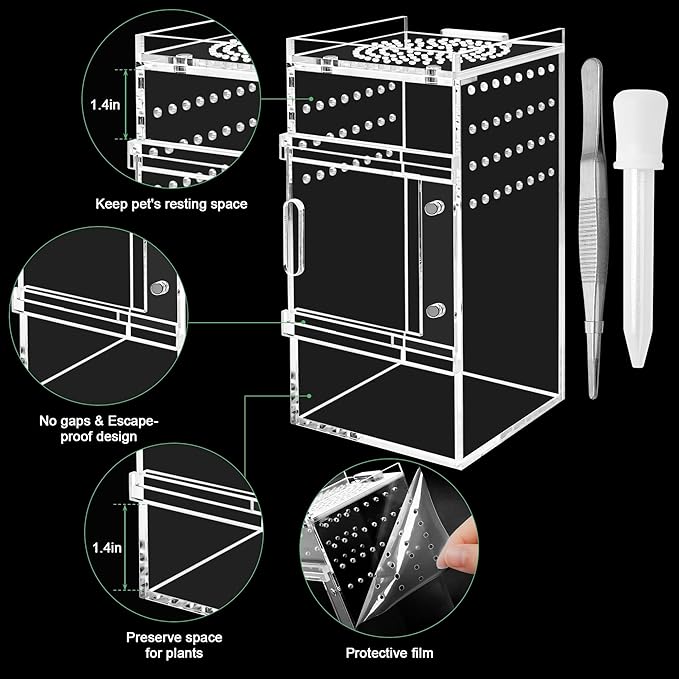 1.4in

Keep pet's resting space

No gaps & Escape-proof design

1.4in

Preserve space for plants

Protective film