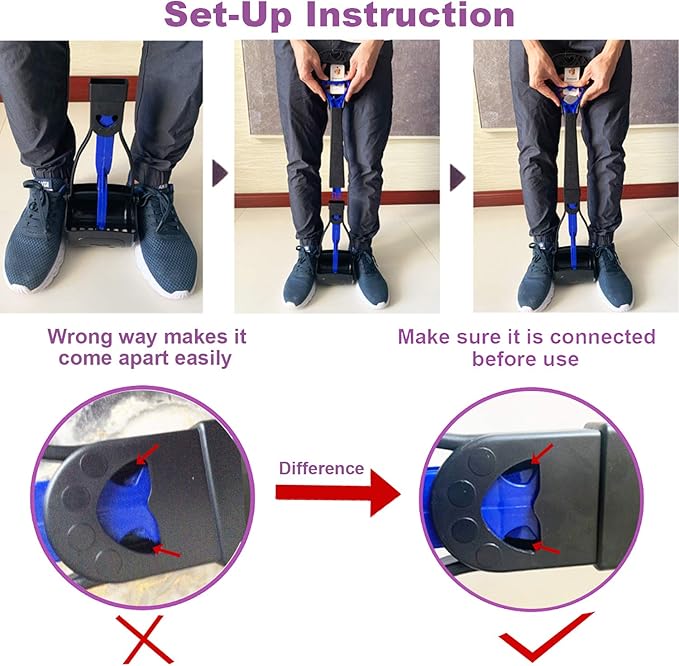 Set-Up Instruction

Wrong way makes it come apart easily

Make sure it is connected before use

Difference