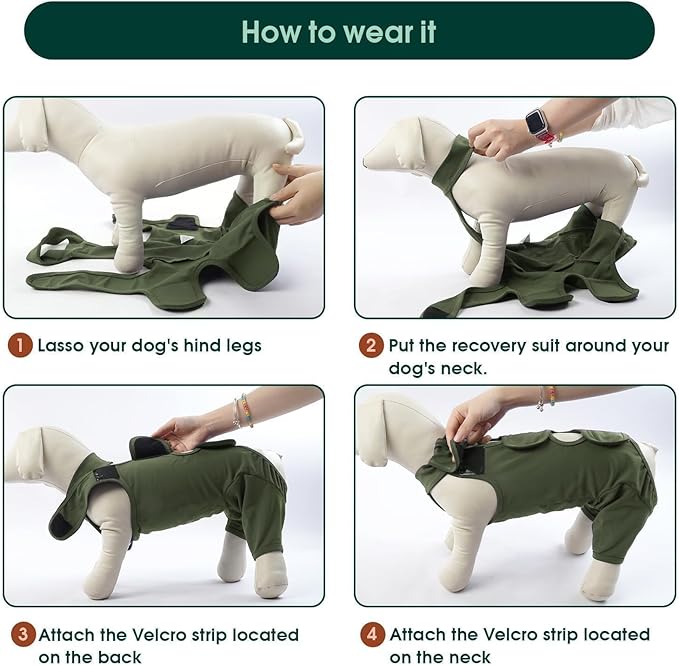 How to wear it

1 Lasso your dog's hind legs

2 Put the recovery suit around your dog's neck.

3 Attach the Velcro strip located on the back

4 Attach the Velcro strip located on the neck