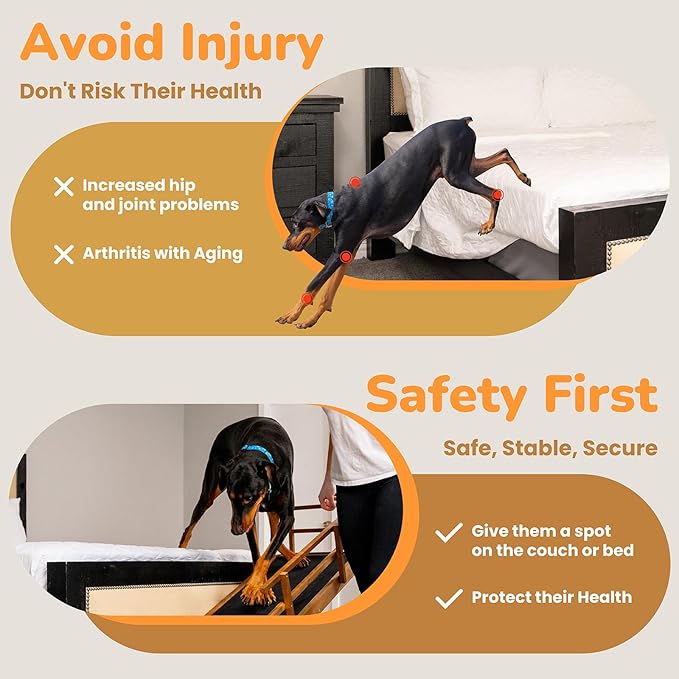 Avoid Injury

Don't Risk Their Health

✕ Increased hip and joint problems

✕ Arthritis with Aging

Safety First

Safe, Stable, Secure

✓ Give them a spot on the couch or bed

✓ Protect their Health