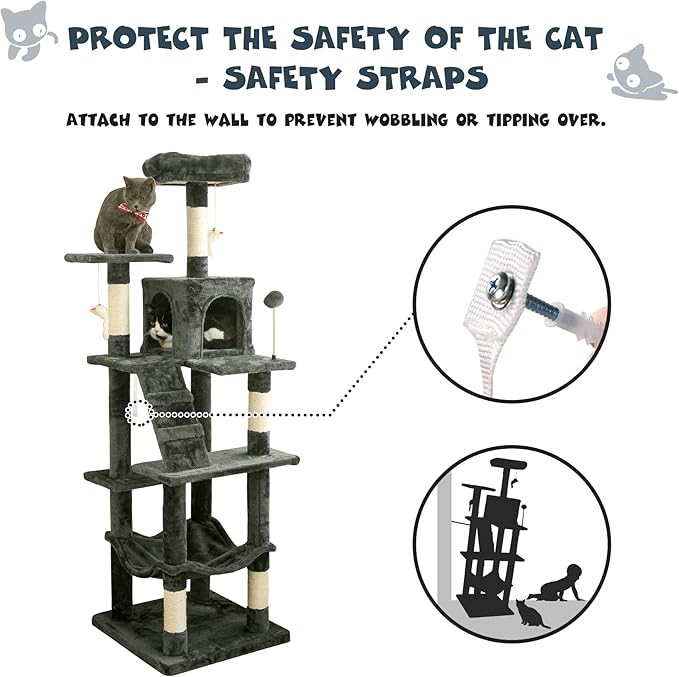 PROTECT THE SAFETY OF THE CAT - SAFETY STRAPS

ATTACH TO THE WALL TO PREVENT WOBBLING OR TIPPING OVER.