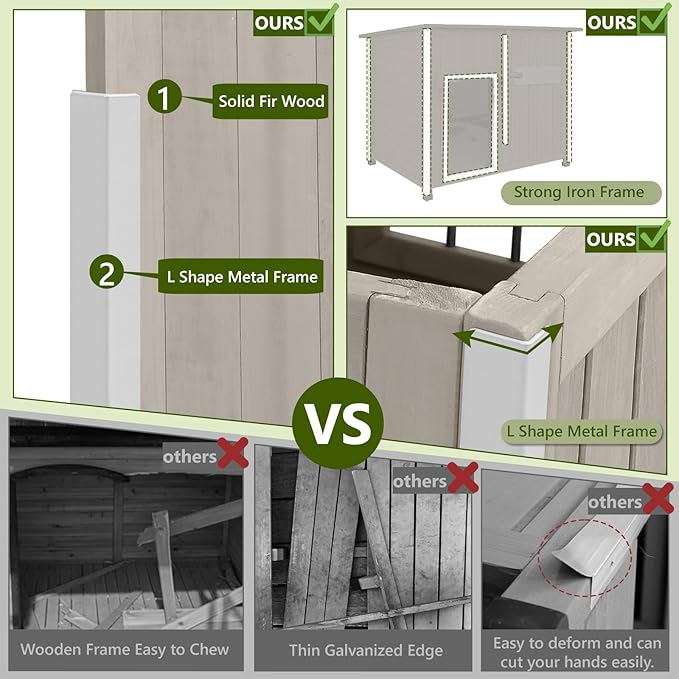 OURS

1 Solid Fir Wood

2 L Shape Metal Frame

OURS

Strong Iron Frame

OURS

L Shape Metal Frame

VS

others

Wooden Frame Easy to Chew

others

Thin Galvanized Edge

others

Easy to deform and can cut your hands easily.