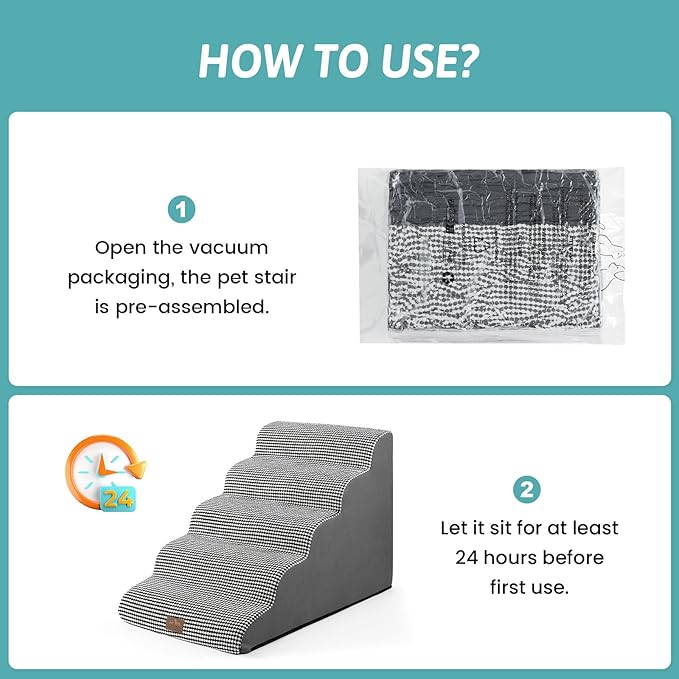 HOW TO USE?

1
Open the vacuum packaging, the pet stair is pre-assembled.

24

2
Let it sit for at least 24 hours before first use.