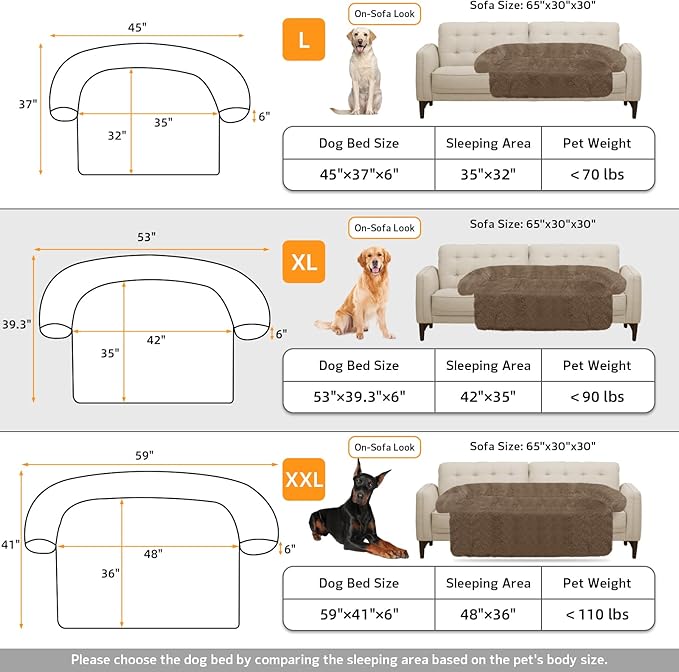 45"

37"

32"

35"

6"

L

On-Sofa Look

Sofa Size: 65"x30"x30"

| Dog Bed Size | Sleeping Area | Pet Weight |
|---|---|---|
| 45"×37"×6" | 35"×32" | < 70 lbs |

53"

39.3"

35"

42"

6"

XL

On-Sofa Look

Sofa Size: 65"x30"x30"

| Dog Bed Size | Sleeping Area | Pet Weight |
|---|---|---|
| 53"×39.3"×6" | 42"×35" | < 90 lbs |

59"

41"

36"

48"

6"

XXL

On-Sofa Look

Sofa Size: 65"x30"x30"

| Dog Bed Size | Sleeping Area | Pet Weight |
|---|---|---|
| 59"×41"×6" | 48"×36" | < 110 lbs |

Please choose the dog bed by comparing the sleeping area based on the pet's body size.