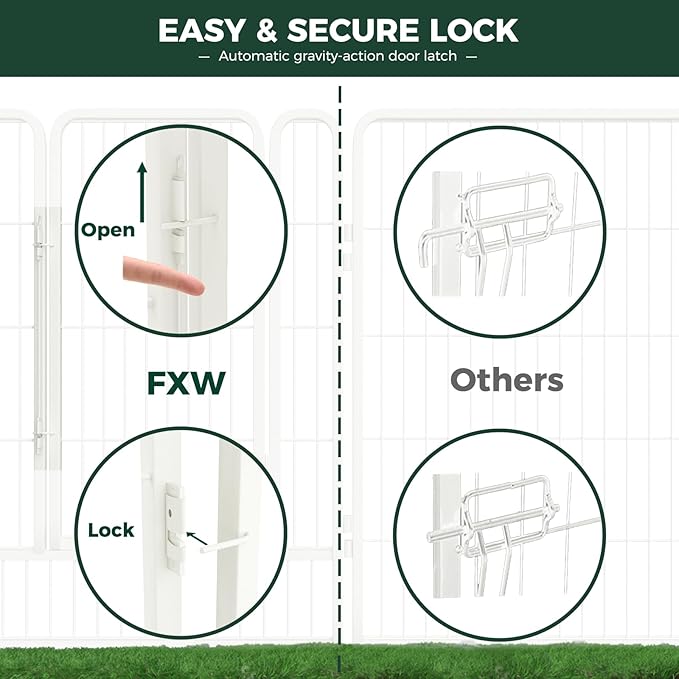 EASY & SECURE LOCK

— Automatic gravity-action door latch —

Open

FXW

Lock

Others