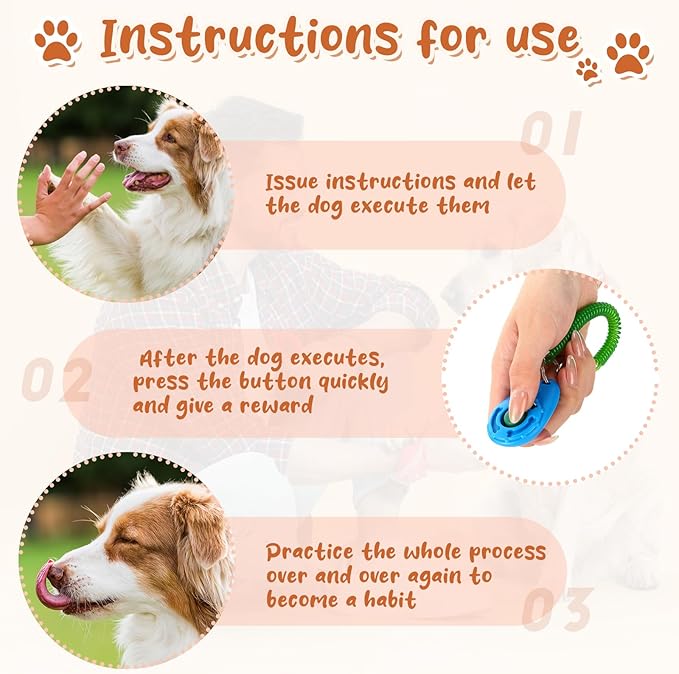 Instructions for use

01

Issue instructions and let the dog execute them

02

After the dog executes, press the button quickly and give a reward

Practice the whole process over and over again to become a habit

03