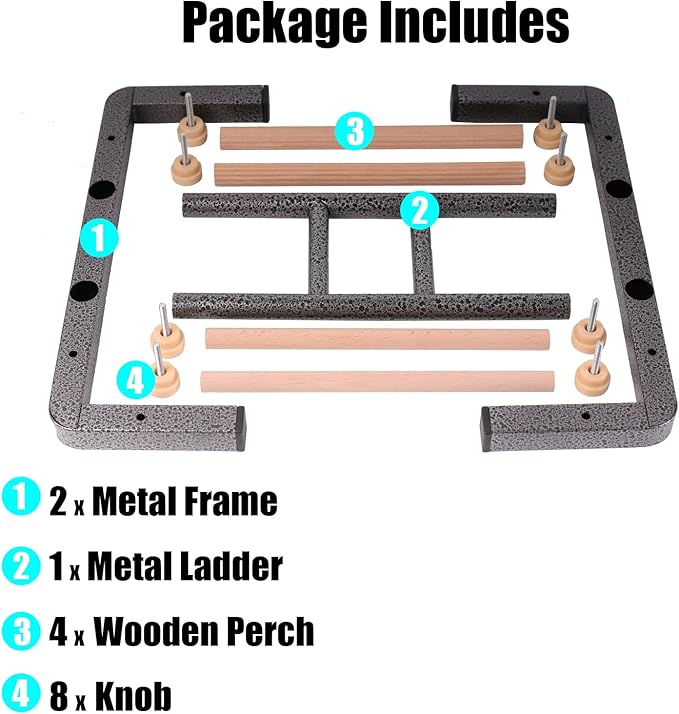 Package Includes

3

2

1

4

1 2 x Metal Frame

2 1 x Metal Ladder

3 4 x Wooden Perch

4 8 x Knob