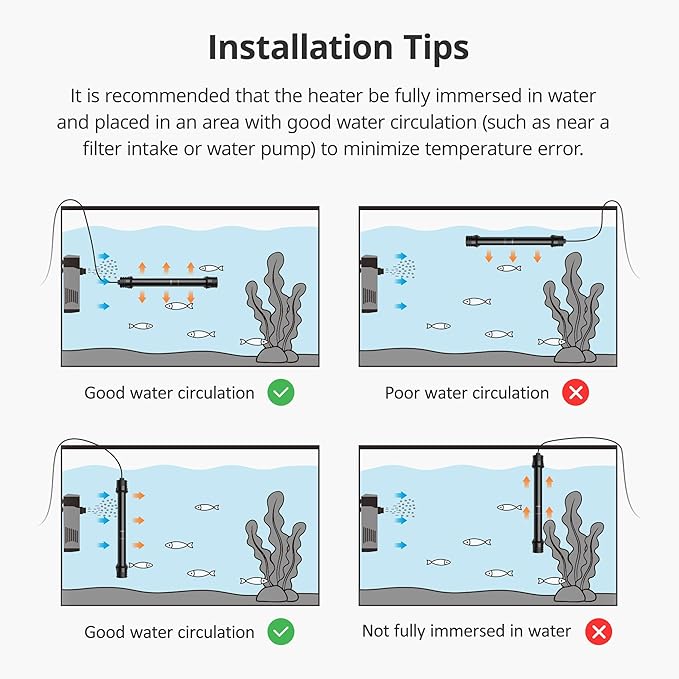 Installation Tips

It is recommended that the heater be fully immersed in water and placed in an area with good water circulation (such as near a filter intake or water pump) to minimize temperature error.

Good water circulation

Poor water circulation

Good water circulation

Not fully immersed in water