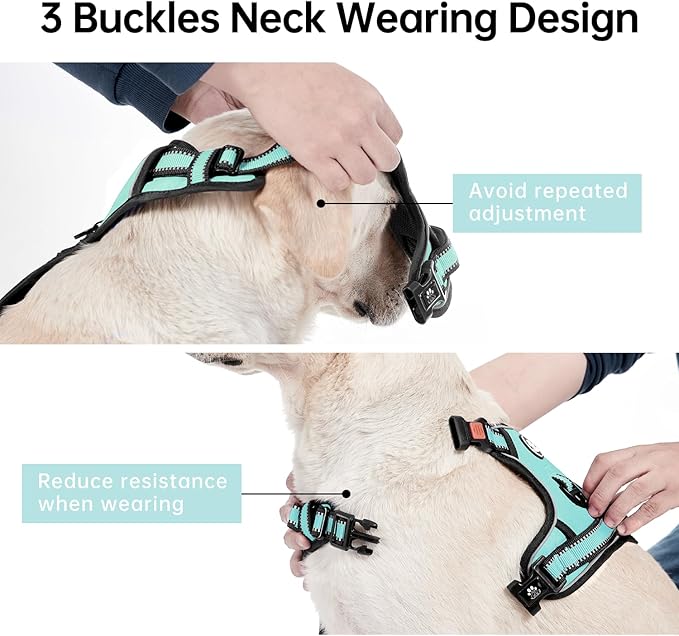 3 Buckles Neck Wearing Design

Avoid repeated adjustment

Reduce resistance when wearing