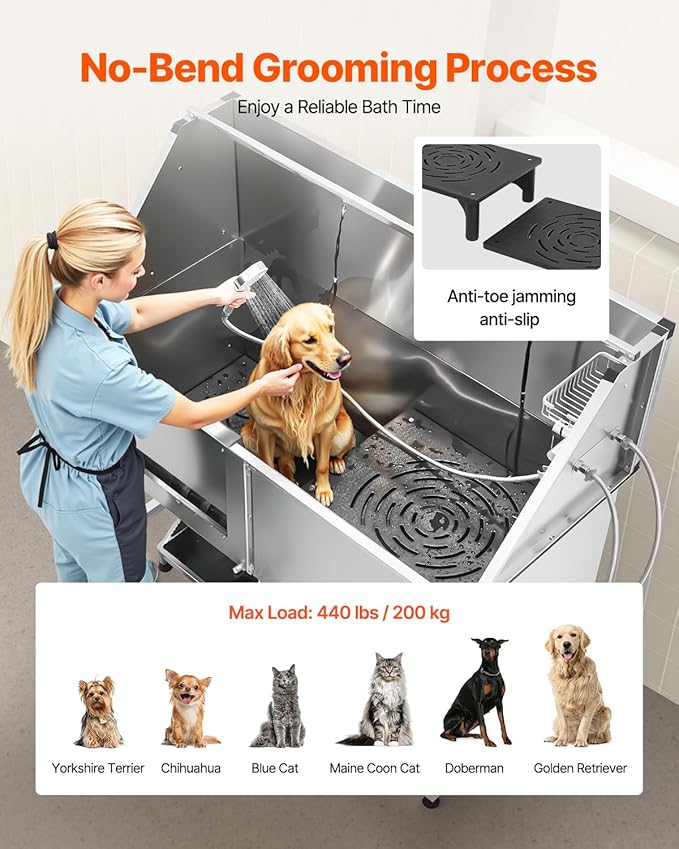 No-Bend Grooming Process

Enjoy a Reliable Bath Time

Anti-toe jamming anti-slip

Max Load: 440 lbs / 200 kg

Yorkshire Terrier Chihuahua Blue Cat Maine Coon Cat Doberman Golden Retriever