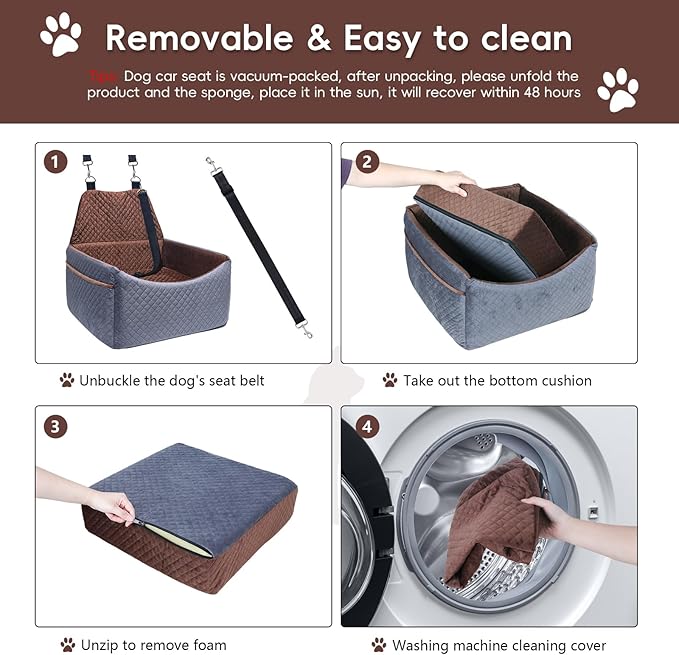 Removable & Easy to clean

Tips: Dog car seat is vacuum-packed, after unpacking, please unfold the product and the sponge, place it in the sun, it will recover within 48 hours

1

Unbuckle the dog's seat belt

2

Take out the bottom cushion

3

Unzip to remove foam

4

Washing machine cleaning cover