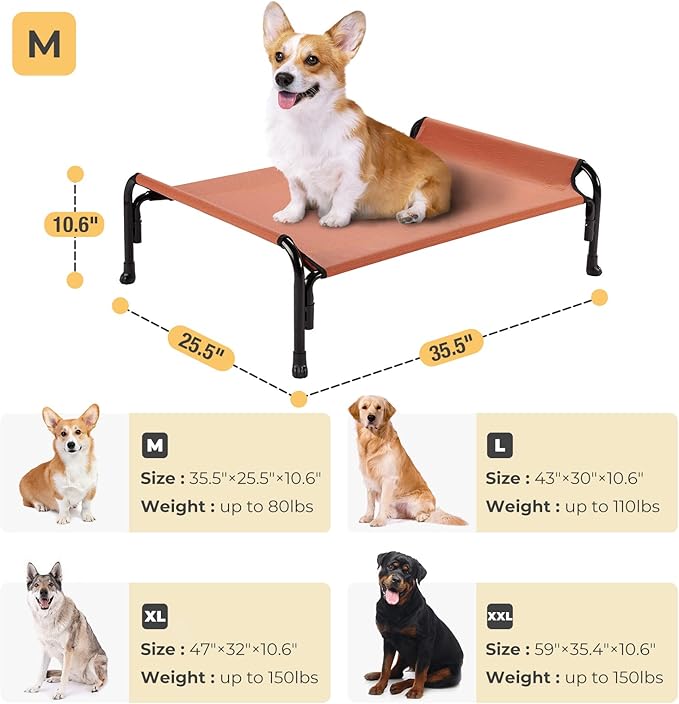 M

10.6"

25.5"

35.5"

M
Size : 35.5"×25.5"×10.6"
Weight : up to 80lbs

L
Size : 43"×30"×10.6"
Weight : up to 110lbs

XL
Size : 47"×32"×10.6"
Weight : up to 150lbs

XXL
Size : 59"×35.4"×10.6"
Weight : up to 150lbs