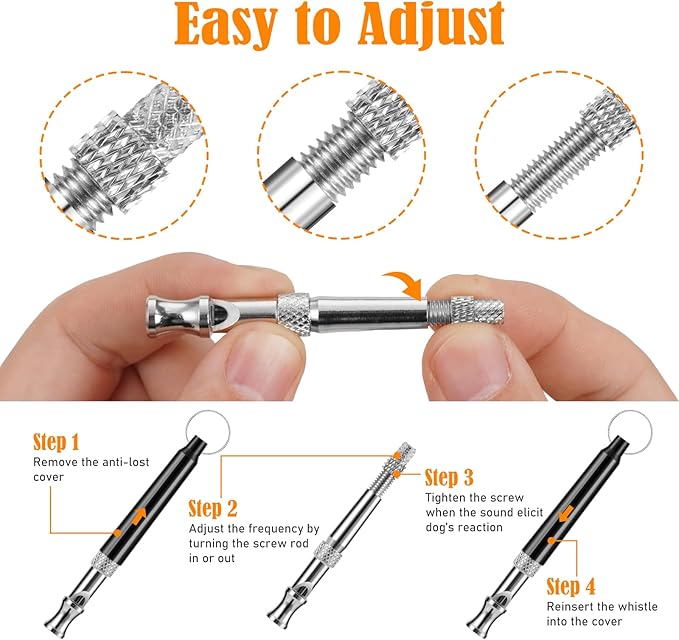 Easy to Adjust

Step 1
Remove the anti-lost cover

Step 2
Adjust the frequency by turning the screw rod in or out

Step 3
Tighten the screw when the sound elicit dog's reaction

Step 4
Reinsert the whistle into the cover