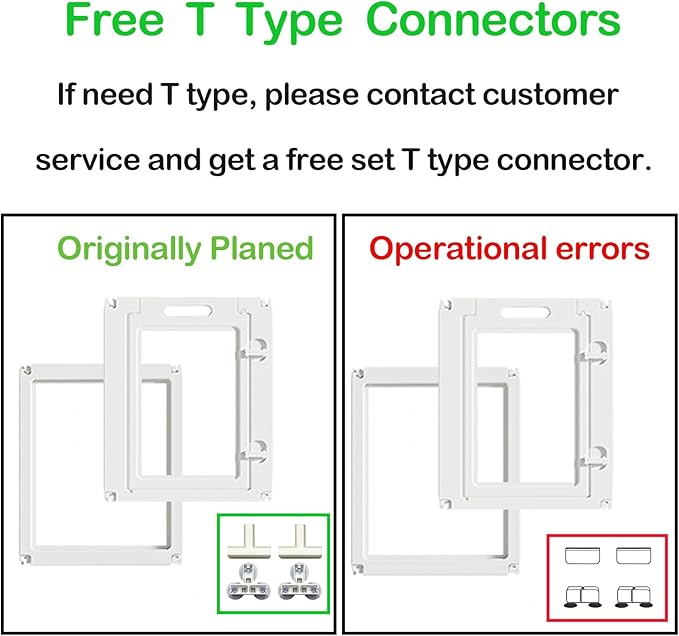 Free T Type Connectors

If need T type, please contact customer service and get a free set T type connector.

Originally Planed

Operational errors