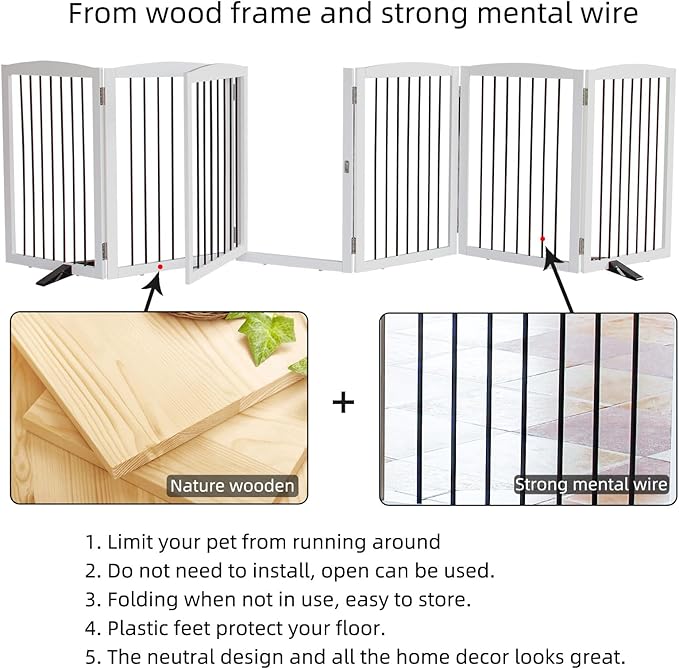 From wood frame and strong mental wire

Nature wooden

+

Strong mental wire

1. Limit your pet from running around
2. Do not need to install, open can be used.
3. Folding when not in use, easy to store.
4. Plastic feet protect your floor.
5. The neutral design and all the home decor looks great.