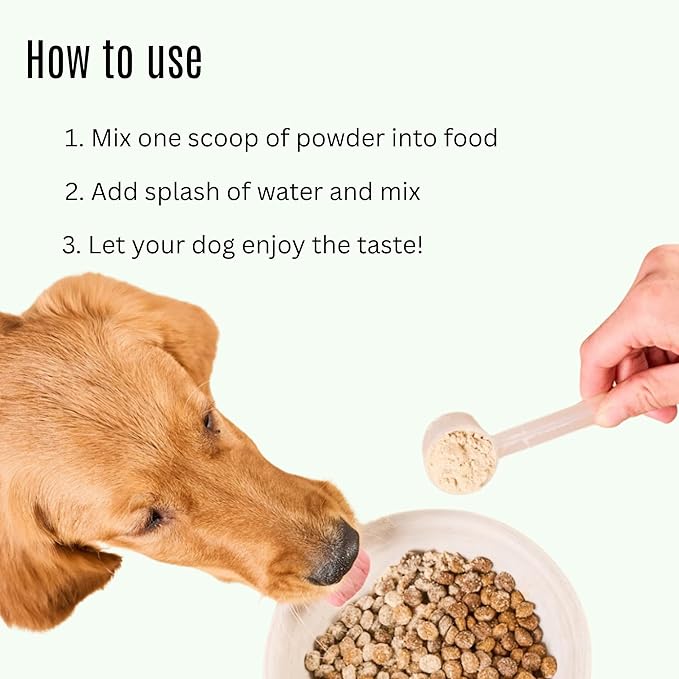 How to use

1. Mix one scoop of powder into food

2. Add splash of water and mix

3. Let your dog enjoy the taste!