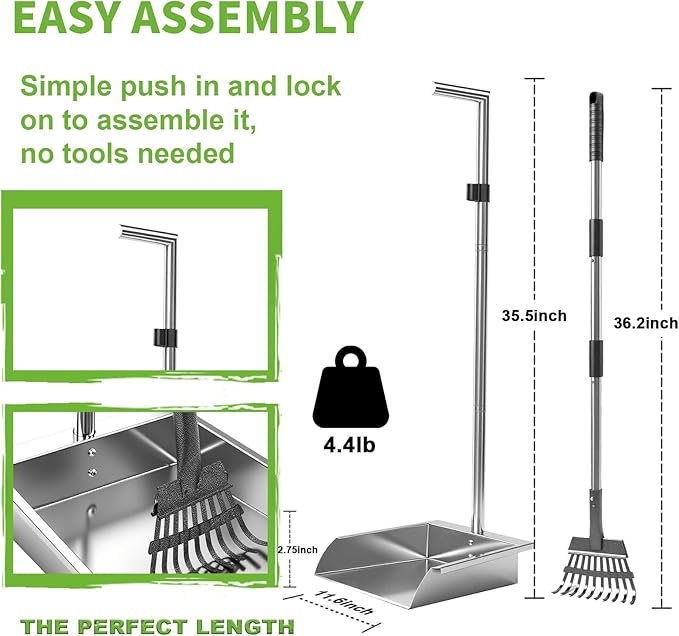 EASY ASSEMBLY

Simple push in and lock on to assemble it, no tools needed

35.5inch

36.2inch

4.4lb

2.75inch

11.6inch

THE PERFECT LENGTH