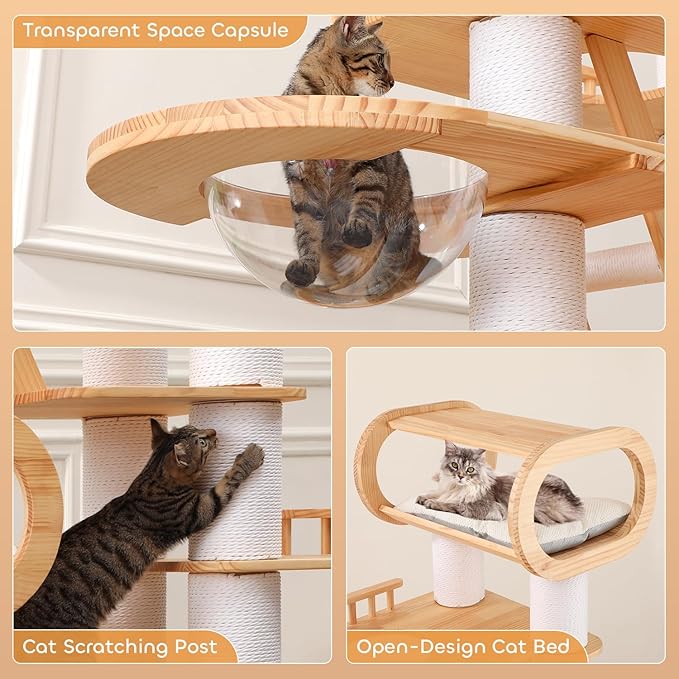 Transparent Space Capsule

Cat Scratching Post

Open-Design Cat Bed