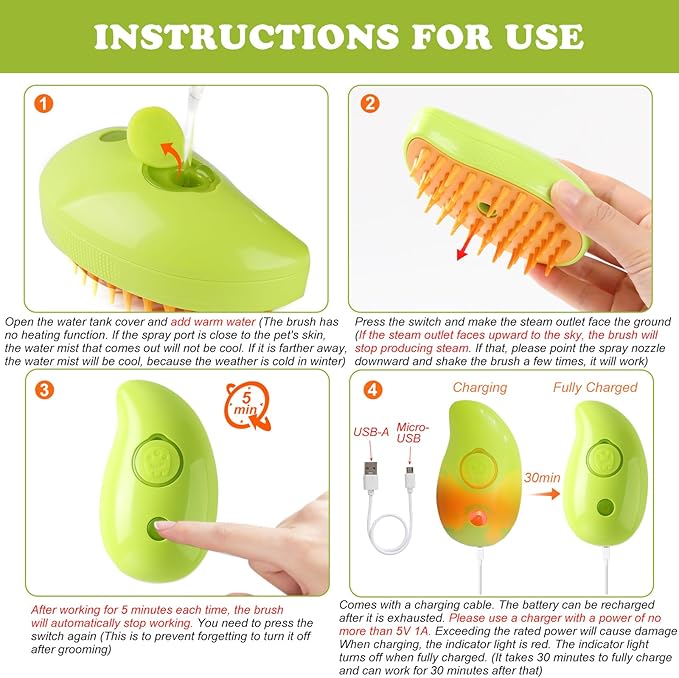 INSTRUCTIONS FOR USE

1

Open the water tank cover and add warm water (The brush has no heating function. If the spray port is close to the pet's skin, the water mist that comes out will not be cool. If it is farther away, the water mist will be cool, because the weather is cold in winter)

2

Press the switch and make the steam outlet face the ground (If the steam outlet faces upward to the sky, the brush will stop producing steam. If that, please point the spray nozzle downward and shake the brush a few times, it will work)

3

5 min

After working for 5 minutes each time, the brush will automatically stop working. You need to press the switch again (This is to prevent forgetting to turn it off after grooming)

4

Charging

Fully Charged

USB-A

Micro-USB

30min

Comes with a charging cable. The battery can be recharged after it is exhausted. Please use a charger with a power of no more than 5V 1A. Exceeding the rated power will cause damage When charging, the indicator light is red. The indicator light turns off when fully charged. (It takes 30 minutes to fully charge and can work for 30 minutes after that)