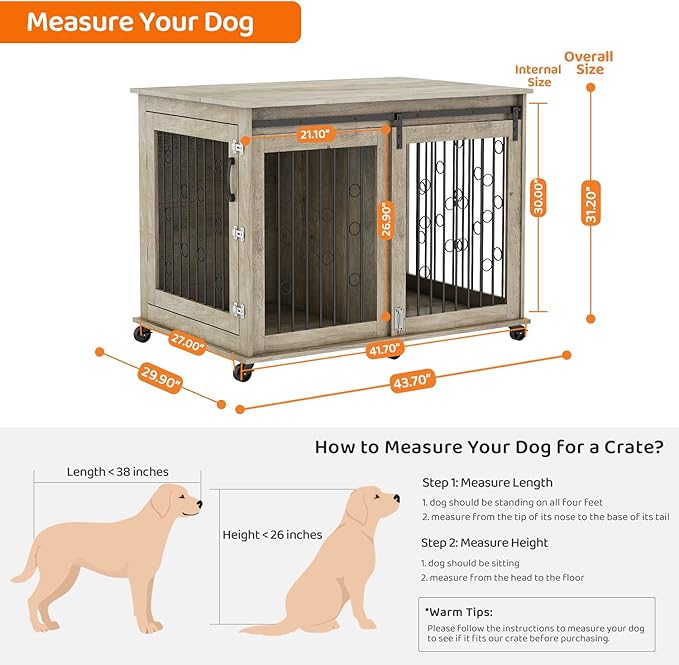 Measure Your Dog

Internal Size

Overall Size

21.10"

26.90"

30.00"

31.20"

27.00"

41.70"

29.90"

43.70"

How to Measure Your Dog for a Crate?

Length < 38 inches

Height < 26 inches

Step 1: Measure Length

1. dog should be standing on all four feet

2. measure from the tip of its nose to the base of its tail

Step 2: Measure Height

1. dog should be sitting

2. measure from the head to the floor

*Warm Tips:

Please follow the instructions to measure your dog to see if it fits our crate before purchasing.