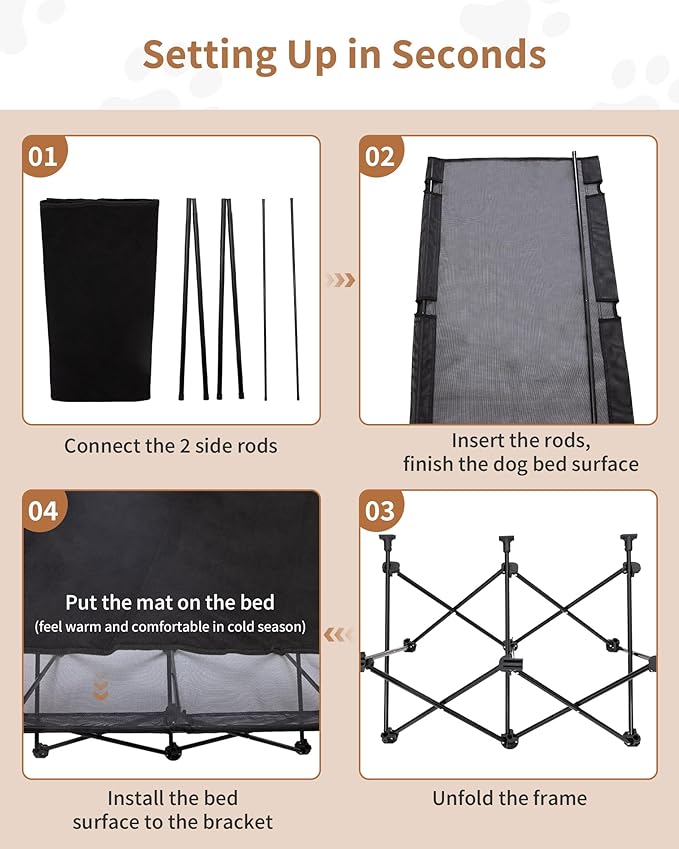 Setting Up in Seconds

01

Connect the 2 side rods

02

Insert the rods, finish the dog bed surface

04

Put the mat on the bed
(feel warm and comfortable in cold season)

Install the bed surface to the bracket

03

Unfold the frame