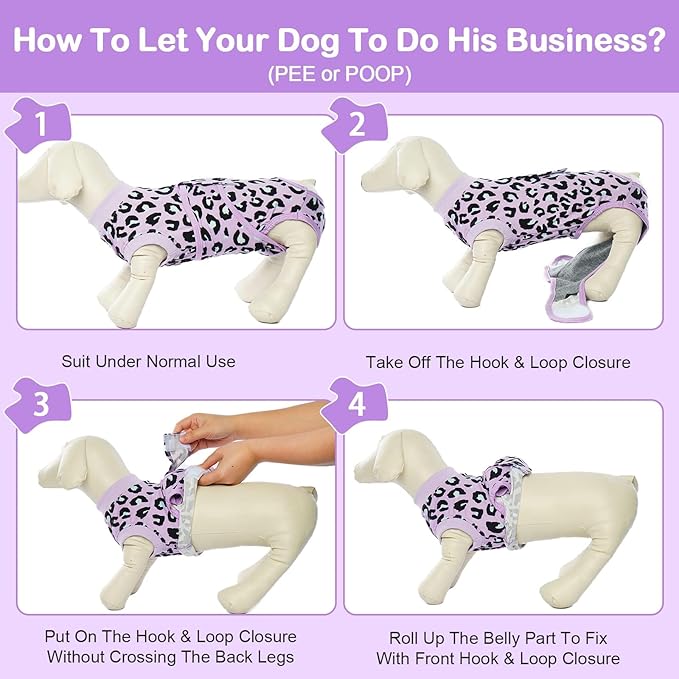 How To Let Your Dog To Do His Business?
(PEE or POOP)

1

Suit Under Normal Use

2

Take Off The Hook & Loop Closure

3

Put On The Hook & Loop Closure Without Crossing The Back Legs

4

Roll Up The Belly Part To Fix With Front Hook & Loop Closure