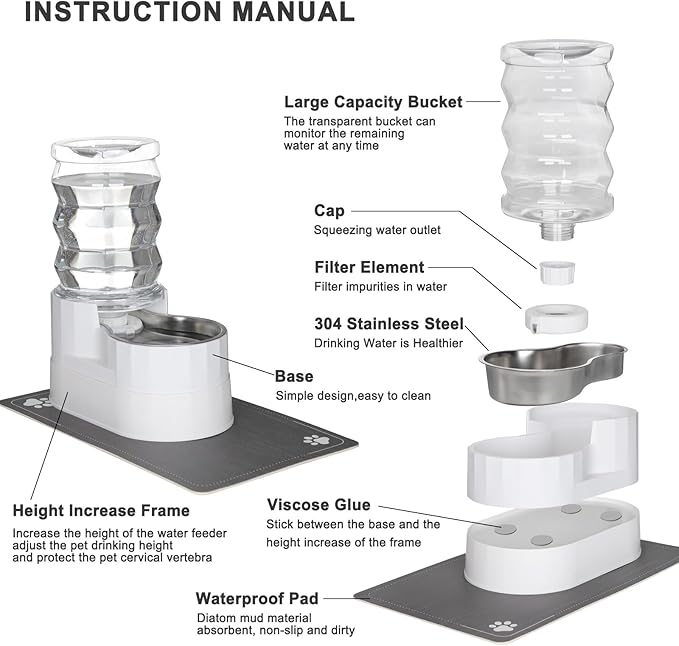 INSTRUCTION MANUAL

Large Capacity Bucket
The transparent bucket can monitor the remaining water at any time

Cap
Squeezing water outlet

Filter Element
Filter impurities in water

304 Stainless Steel
Drinking Water is Healthier

Base
Simple design,easy to clean

Height Increase Frame
Increase the height of the water feeder adjust the pet drinking height and protect the pet cervical vertebra

Viscose Glue
Stick between the base and the height increase of the frame

Waterproof Pad
Diatom mud material absorbent, non-slip and dirty