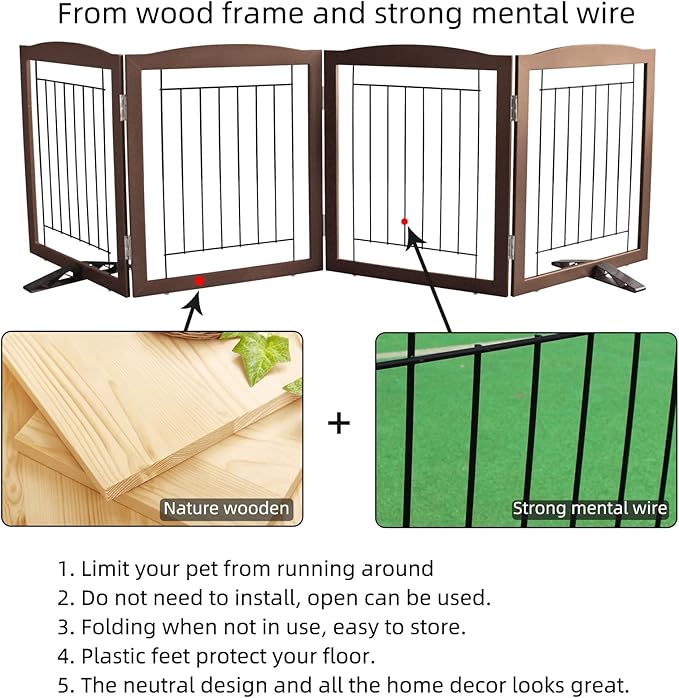 From wood frame and strong mental wire

Nature wooden

+

Strong mental wire

1. Limit your pet from running around
2. Do not need to install, open can be used.
3. Folding when not in use, easy to store.
4. Plastic feet protect your floor.
5. The neutral design and all the home decor looks great.