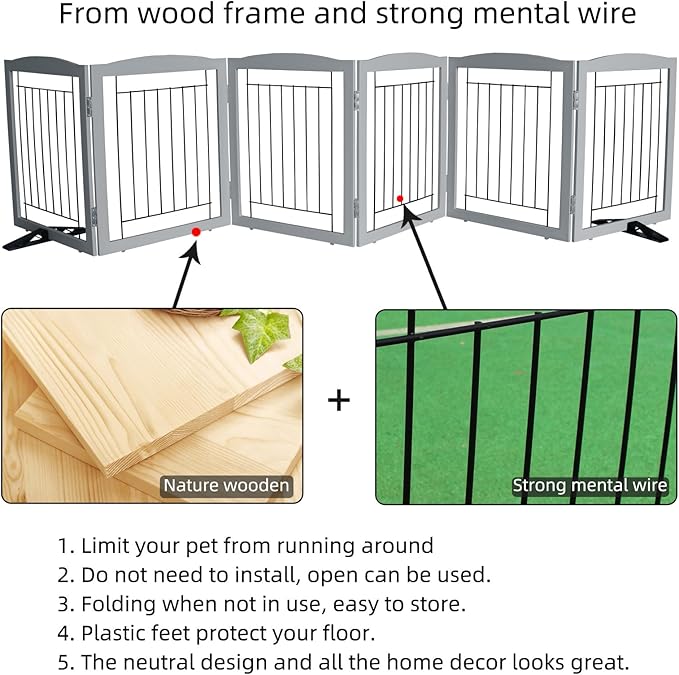 From wood frame and strong mental wire

Nature wooden

+

Strong mental wire

1. Limit your pet from running around
2. Do not need to install, open can be used.
3. Folding when not in use, easy to store.
4. Plastic feet protect your floor.
5. The neutral design and all the home decor looks great.