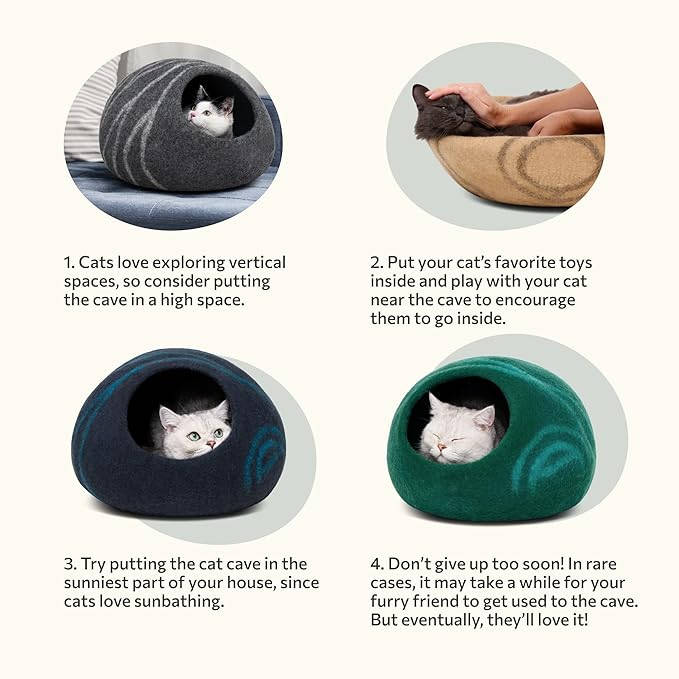 1. Cats love exploring vertical spaces, so consider putting the cave in a high space.

2. Put your cat's favorite toys inside and play with your cat near the cave to encourage them to go inside.

3. Try putting the cat cave in the sunniest part of your house, since cats love sunbathing.

4. Don't give up too soon! In rare cases, it may take a while for your furry friend to get used to the cave. But eventually, they'll love it!