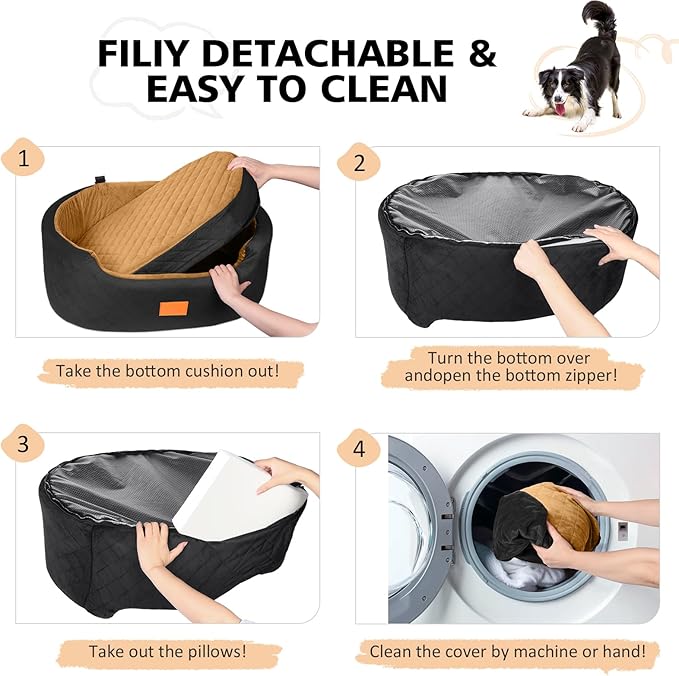 FILIY DETACHABLE &
EASY TO CLEAN

1

Take the bottom cushion out!

2

Turn the bottom over andopen the bottom zipper!

3

Take out the pillows!

4

Clean the cover by machine or hand!