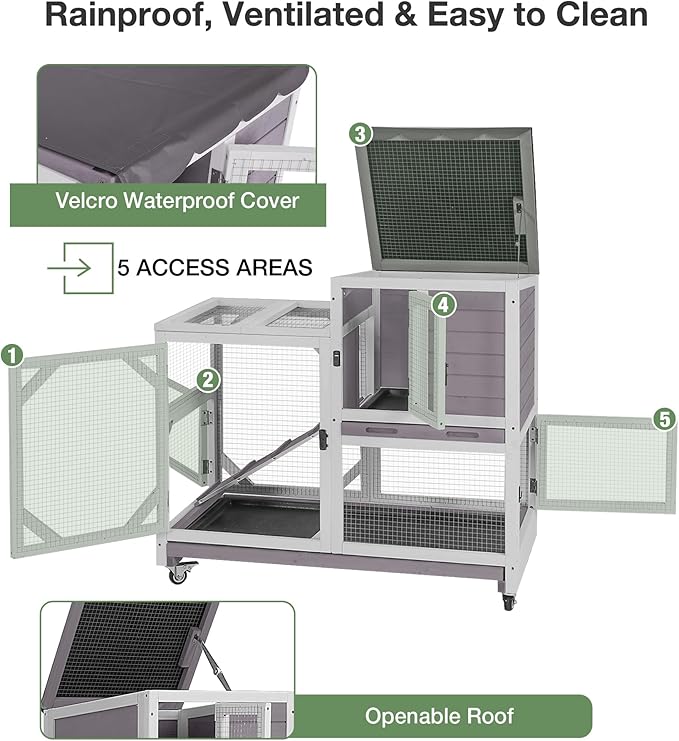 Rainproof, Ventilated & Easy to Clean

Velcro Waterproof Cover

5 ACCESS AREAS

3

4

1

2

5

Openable Roof