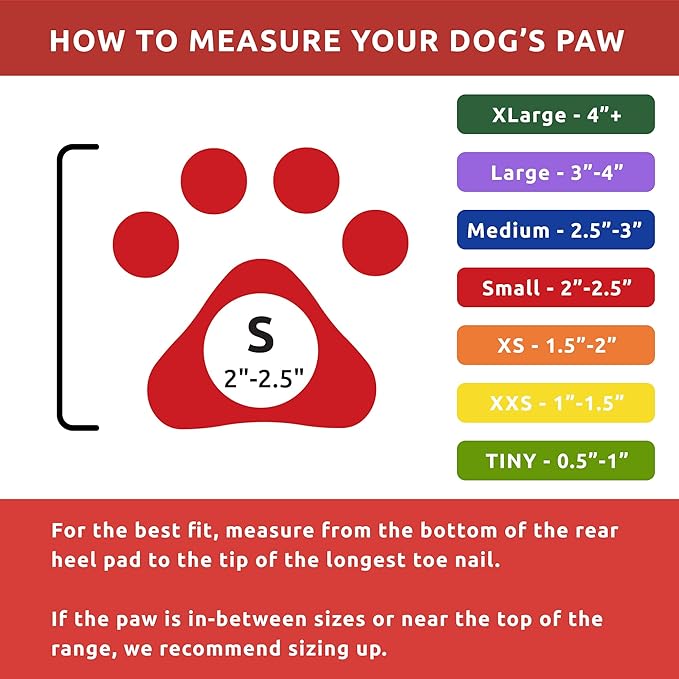 HOW TO MEASURE YOUR DOG'S PAW

S
2"-2.5"

XLarge - 4"+

Large - 3"-4"

Medium - 2.5"-3"

Small - 2"-2.5"

XS - 1.5"-2"

XXS - 1"-1.5"

TINY - 0.5"-1"

For the best fit, measure from the bottom of the rear heel pad to the tip of the longest toe nail.

If the paw is in-between sizes or near the top of the range, we recommend sizing up.