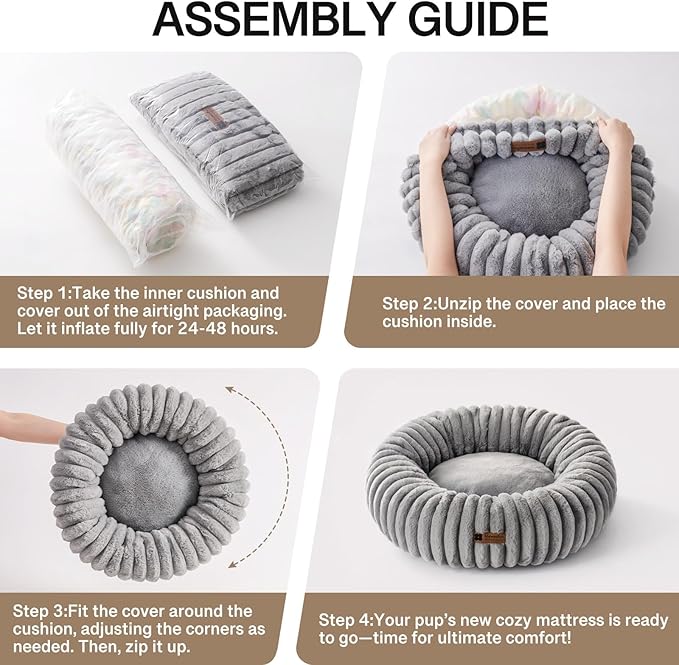 ASSEMBLY GUIDE

Step 1:Take the inner cushion and cover out of the airtight packaging. Let it inflate fully for 24-48 hours.

Step 2:Unzip the cover and place the cushion inside.

Step 3:Fit the cover around the cushion, adjusting the corners as needed. Then, zip it up.

Step 4:Your pup's new cozy mattress is ready to go—time for ultimate comfort!