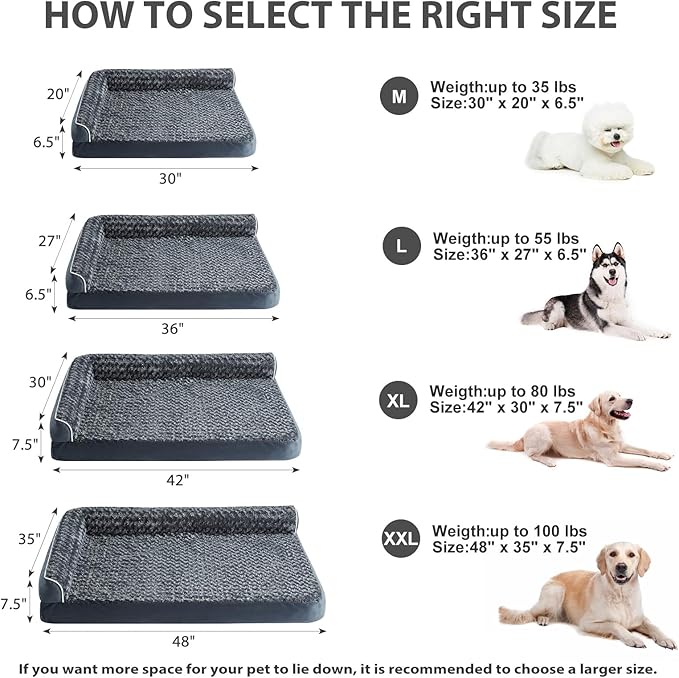 HOW TO SELECT THE RIGHT SIZE

20"
6.5"
30"

M
Weigth:up to 35 lbs
Size:30" x 20" x 6.5"

27"
6.5"
36"

L
Weigth:up to 55 lbs
Size:36" x 27" x 6.5"

30"
7.5"
42"

XL
Weigth:up to 80 lbs
Size:42" x 30" x 7.5"

35"
7.5"
48"

XXL
Weigth:up to 100 lbs
Size:48" x 35" x 7.5"

If you want more space for your pet to lie down, it is recommended to choose a larger size.