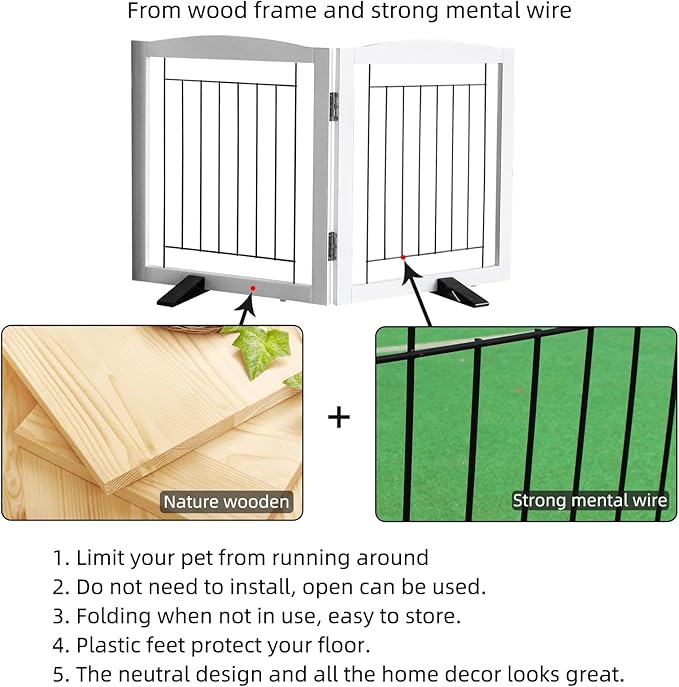 From wood frame and strong mental wire

Nature wooden

+

Strong mental wire

1. Limit your pet from running around
2. Do not need to install, open can be used.
3. Folding when not in use, easy to store.
4. Plastic feet protect your floor.
5. The neutral design and all the home decor looks great.