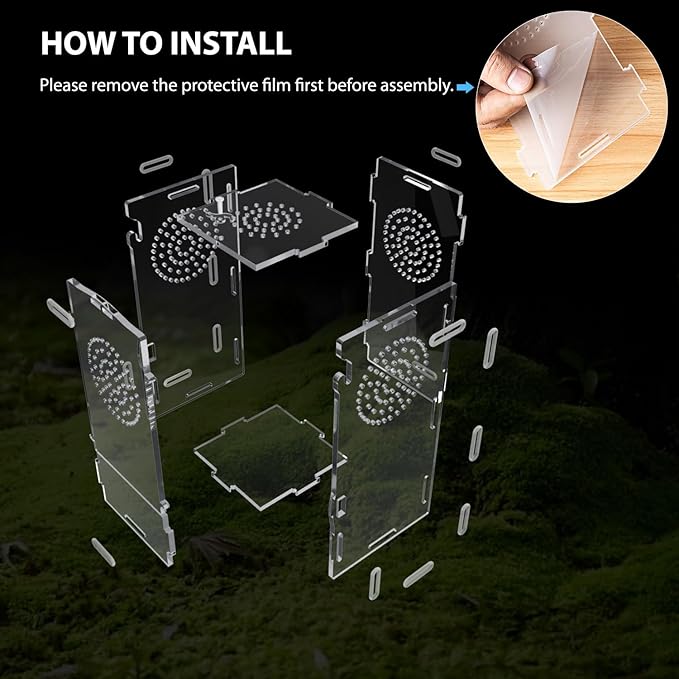 HOW TO INSTALL

Please remove the protective film first before assembly.