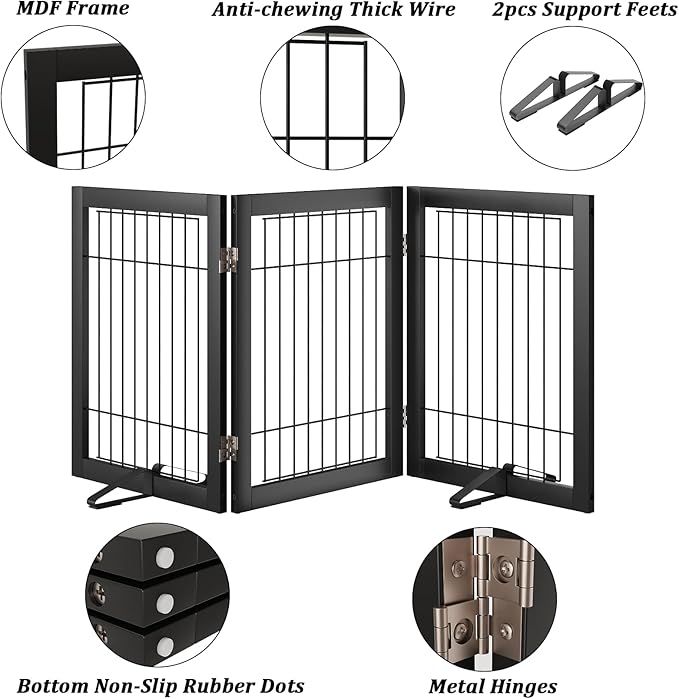 MDF Frame

Anti-chewing Thick Wire

2pcs Support Feets

Bottom Non-Slip Rubber Dots

Metal Hinges