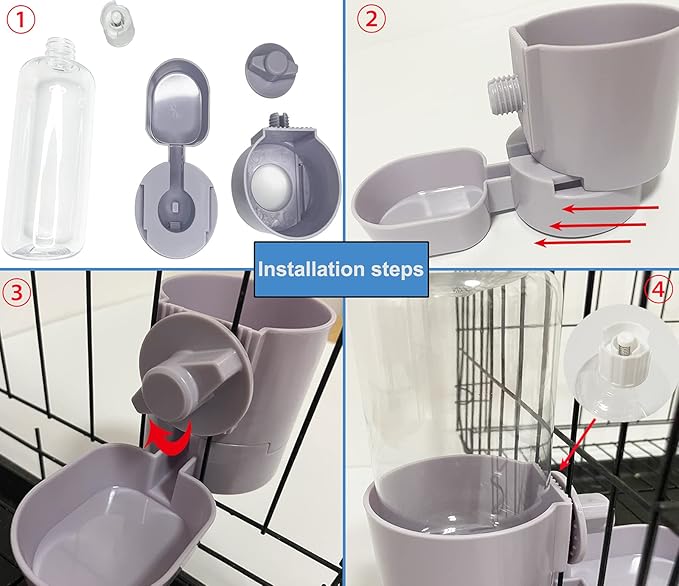 ①

②

Installation steps

③

④