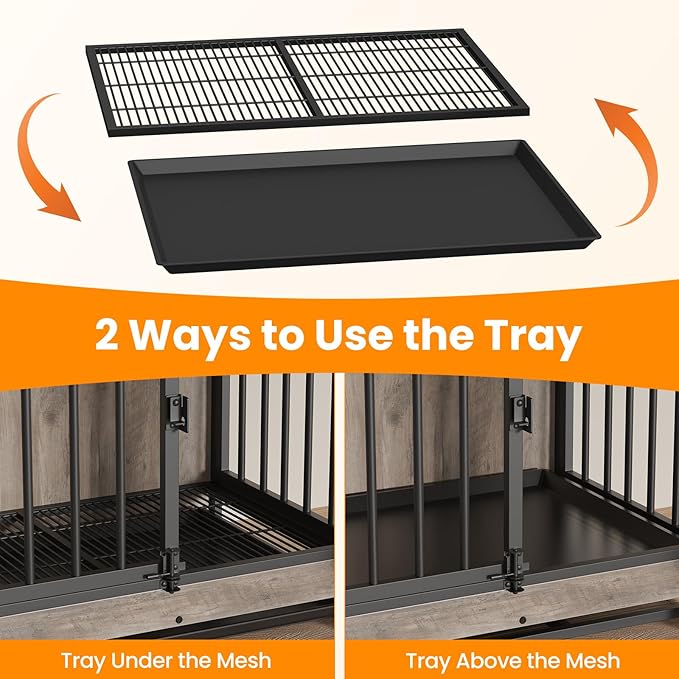 2 Ways to Use the Tray

Tray Under the Mesh

Tray Above the Mesh