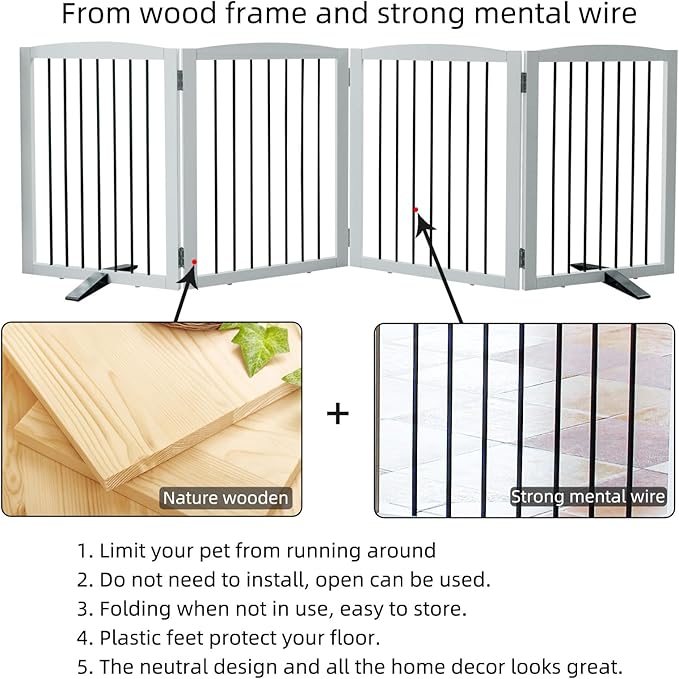 From wood frame and strong mental wire

Nature wooden

+

Strong mental wire

1. Limit your pet from running around
2. Do not need to install, open can be used.
3. Folding when not in use, easy to store.
4. Plastic feet protect your floor.
5. The neutral design and all the home decor looks great.