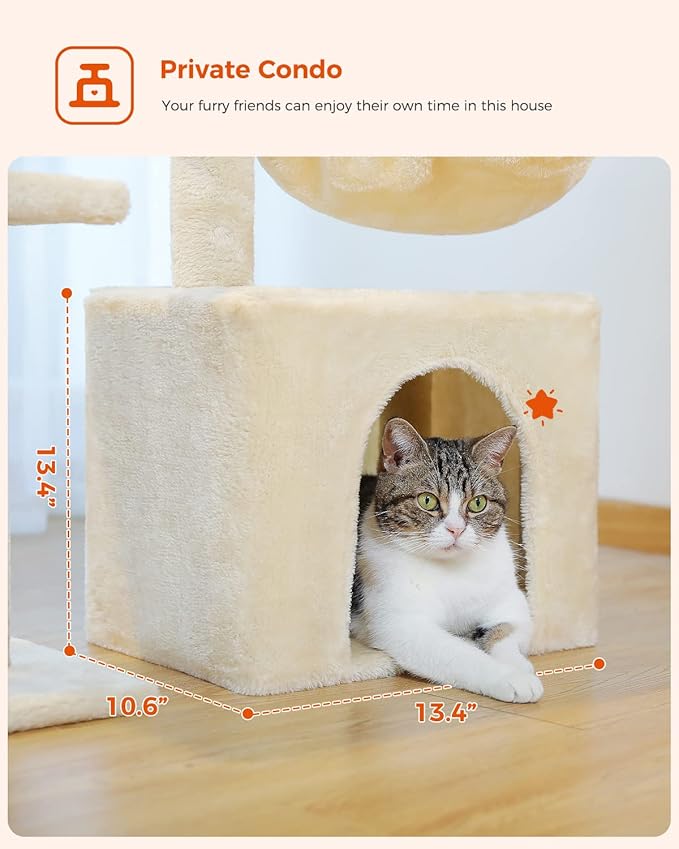 Private Condo

Your furry friends can enjoy their own time in this house

13.4"

10.6"

13.4"