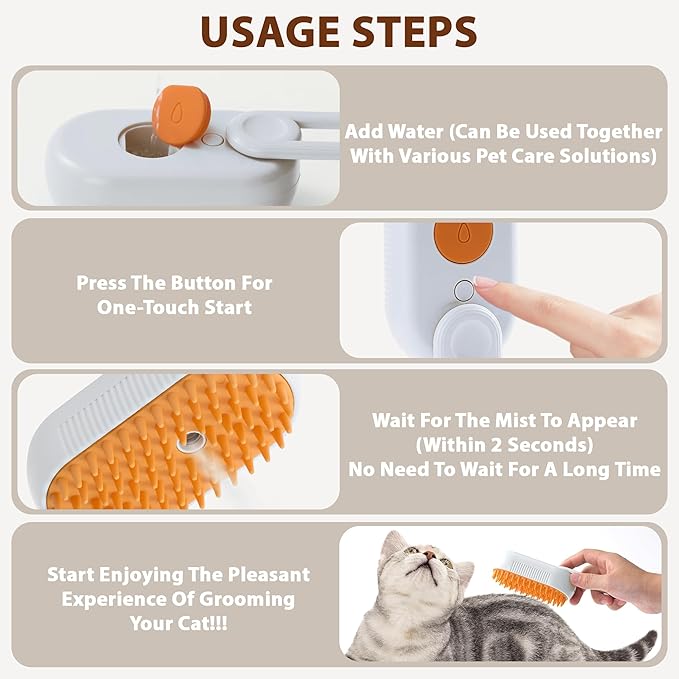 USAGE STEPS

Add Water (Can Be Used Together With Various Pet Care Solutions)

Press The Button For One-Touch Start

Wait For The Mist To Appear (Within 2 Seconds) No Need To Wait For A Long Time

Start Enjoying The Pleasant Experience Of Grooming Your Cat!!!