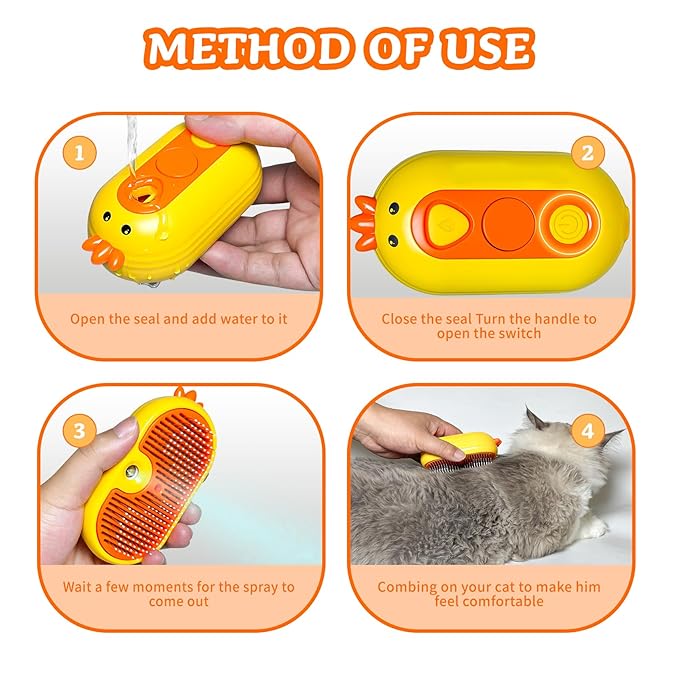 METHOD OF USE

1

Open the seal and add water to it

2

Close the seal Turn the handle to open the switch

3

Wait a few moments for the spray to come out

4

Combing on your cat to make him feel comfortable